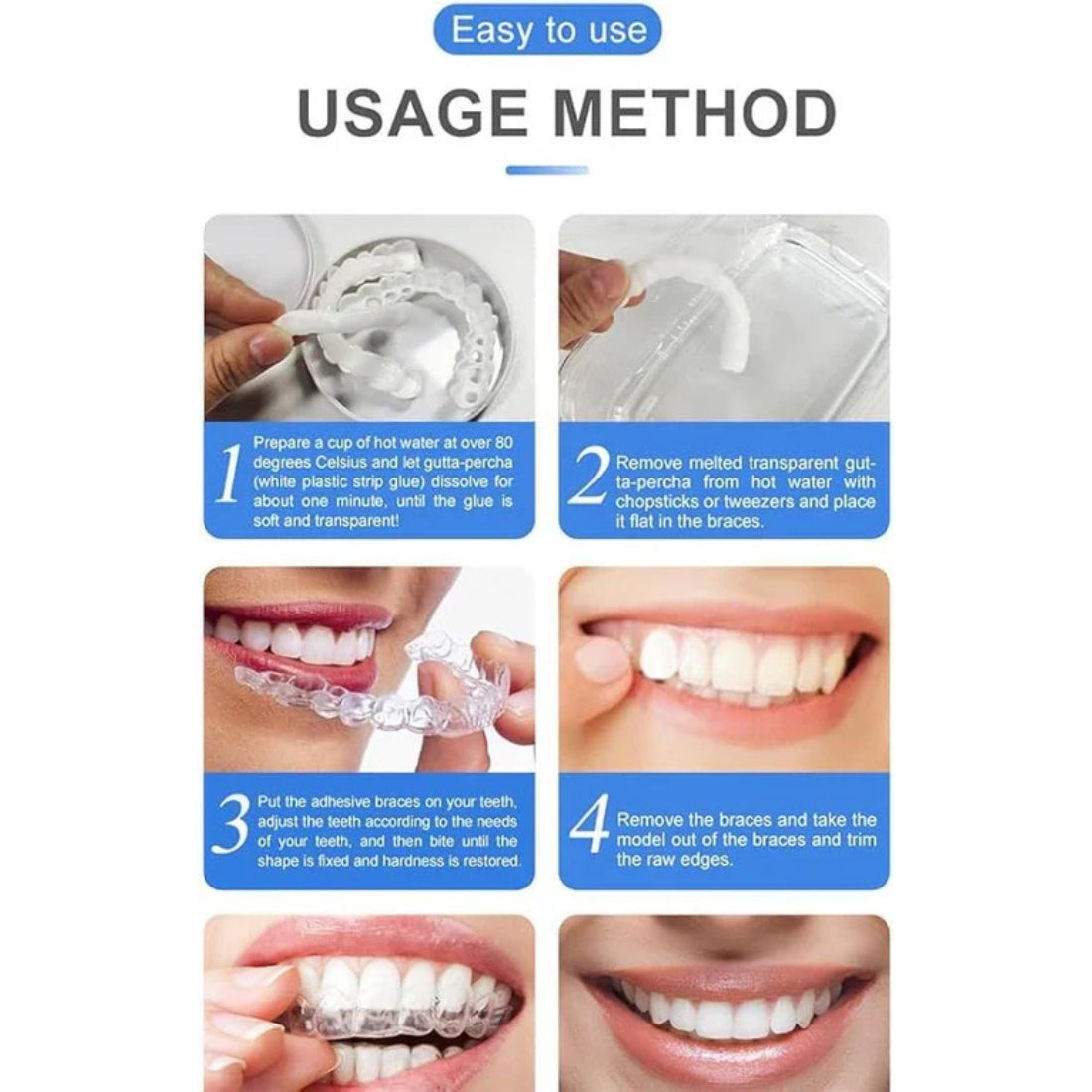 Easy to use

USAGE METHOD

1 Prepare a cup of hot water at over 80 degrees Celsius and let gutta-percha (white plastic strip glue) dissolve for about one minute, until the glue is soft and transparent!

2 Remove melted transparent gutta-percha from hot water with chopsticks or tweezers and place it flat in the braces.

3 Put the adhesive braces on your teeth, adjust the teeth according to the needs of your teeth, and then bite until the shape is fixed and hardness is restored.

4 Remove the braces and take the model out of the braces and trim the raw edges.